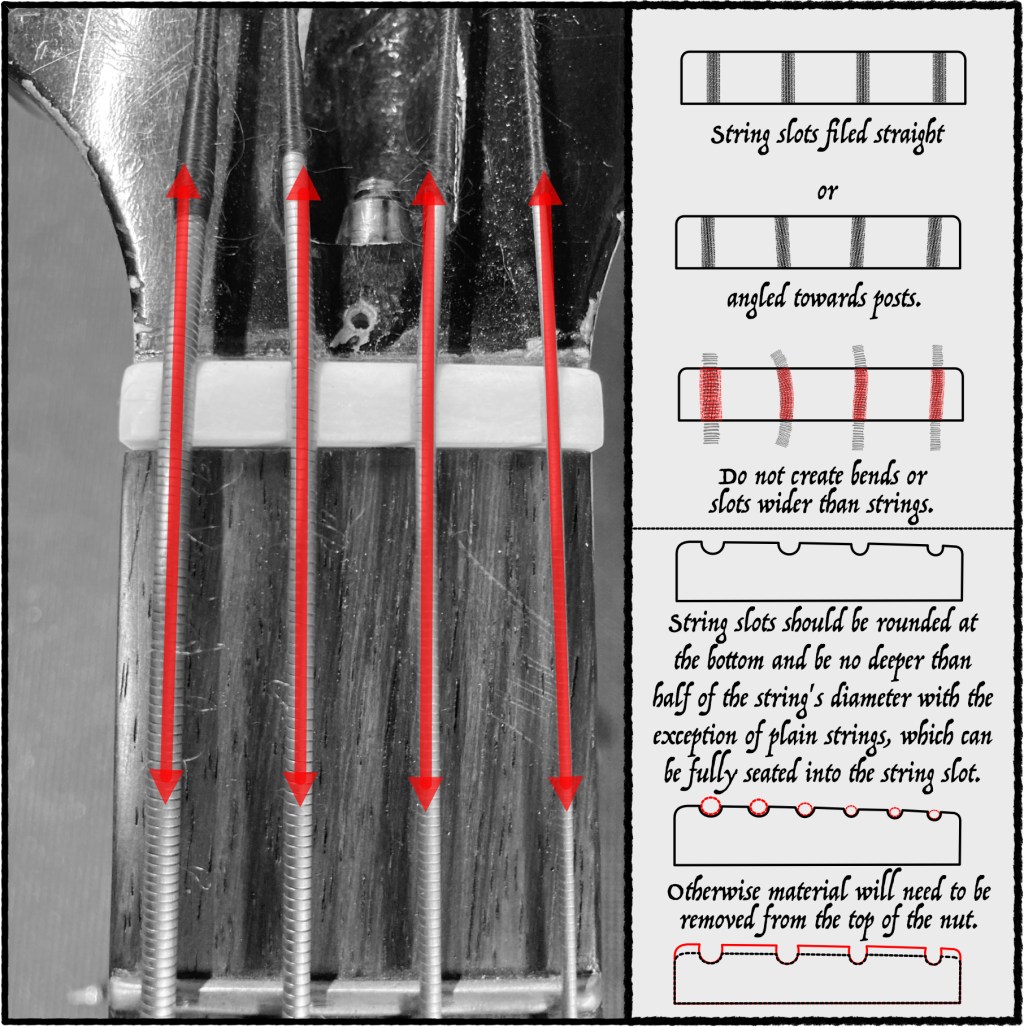 String slots filed straight

or

angled towards posts.

Do not create bends or slots wider than strings.

String slots should be rounded at the bottom and be no deeper than half of the string's diameter with the exception of plain strings, which can be fully seated into the string slot.

Otherwise material will need to be removed from the top of the nut.